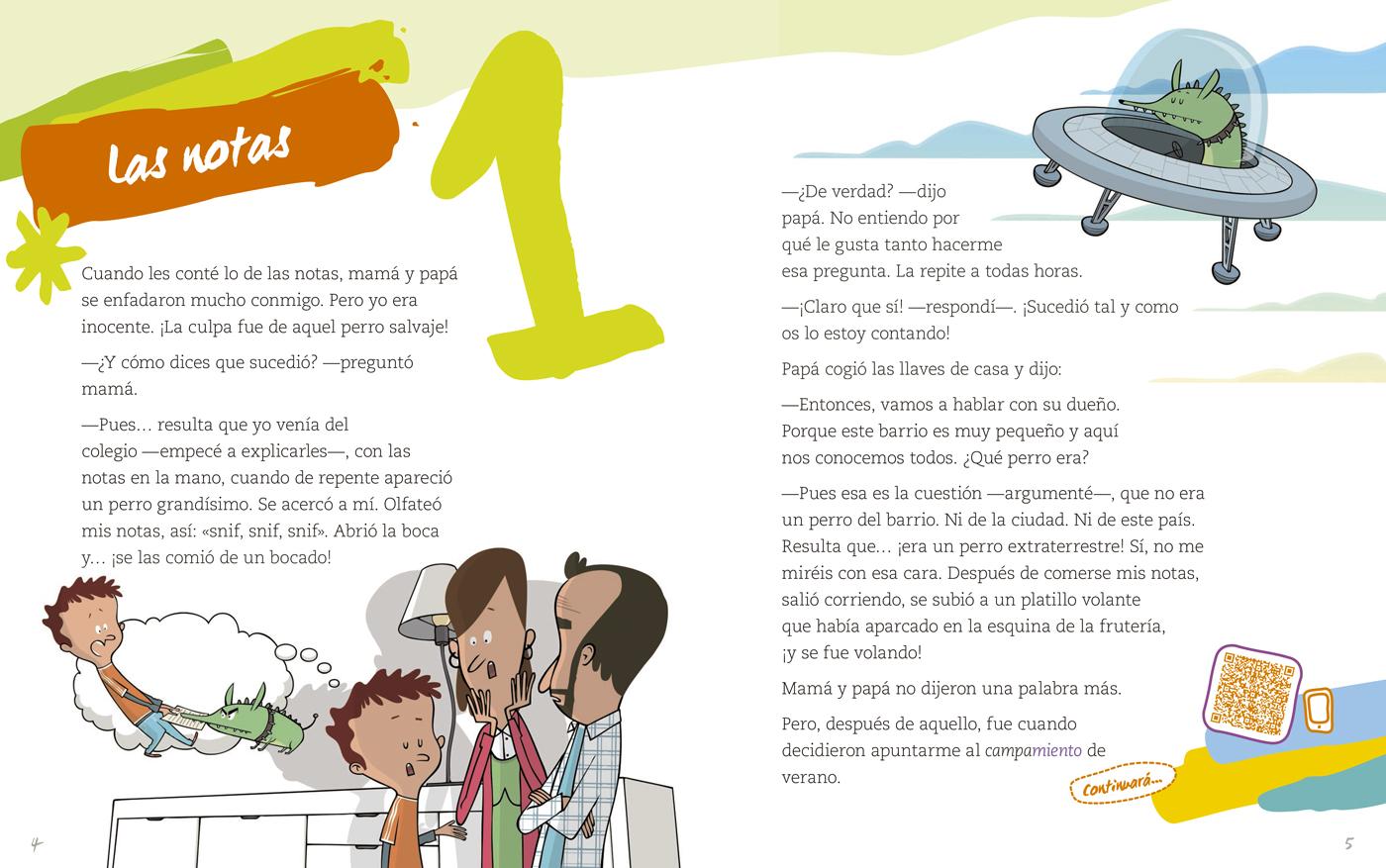 Las notas

1

Cuando les conté lo de las notas, mamá y papá se enfadaron mucho conmigo. Pero yo era inocente. ¡La culpa fue de aquel perro salvaje!

—¿Y cómo dices que sucedió? —preguntó mamá.

—Pues… resulta que yo venía del colegio —empecé a explicarles—, con las notas en la mano, cuando de repente apareció un perro grandísimo. Se acercó a mí. Olfateó mis notas, así: «snif, snif, snif». Abrió la boca y… ¡se las comió de un bocado!

4

—¿De verdad? —dijo papá. No entiendo por qué le gusta tanto hacerme esa pregunta. La repite a todas horas.

—¡Claro que sí! —respondí—. ¡Sucedió tal y como os lo estoy contando!

Papá cogió las llaves de casa y dijo:

—Entonces, vamos a hablar con su dueño. Porque este barrio es muy pequeño y aquí nos conocemos todos. ¿Qué perro era?

—Pues esa es la cuestión —argumenté—, que no era un perro del barrio. Ni de la ciudad. Ni de este país. Resulta que… ¡era un perro extraterrestre! Sí, no me miréis con esa cara. Después de comerse mis notas, salió corriendo, se subió a un platillo volante que había aparcado en la esquina de la frutería, ¡y se fue volando!

Mamá y papá no dijeron una palabra más.

Pero, después de aquello, fue cuando decidieron apuntarme al campamiento de verano.

Continuará…

5